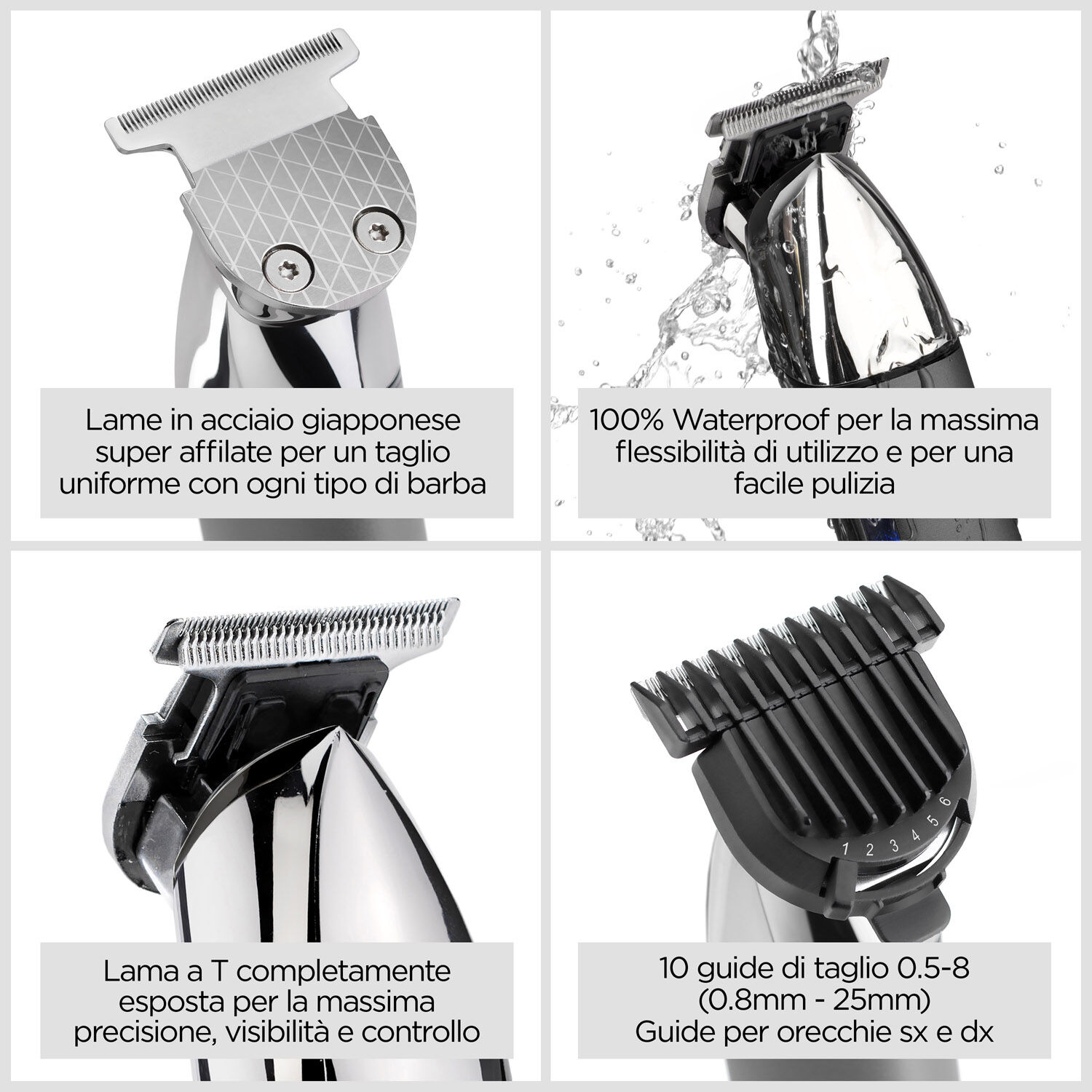 Lame in acciaio giapponese super affilate per un taglio uniforme con ogni tipo di barba

100% Waterproof per la massima flessibilità di utilizzo e per una facile pulizia

Lama a T completamente esposta per la massima precisione, visibilità e controllo

1 2 3 4 5 6

10 guide di taglio 0.5-8 (0.8mm - 25mm) Guide per orecchie sx e dx